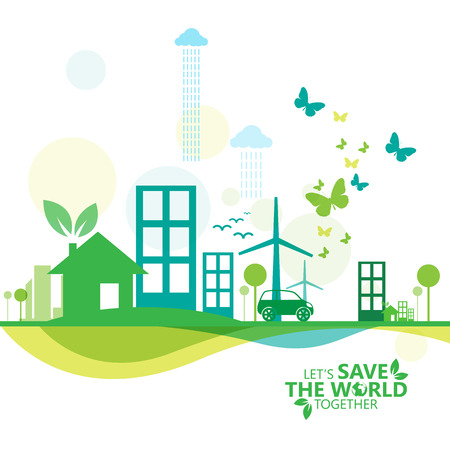 LET'S SAVE
THE WORLD
TOGETHER